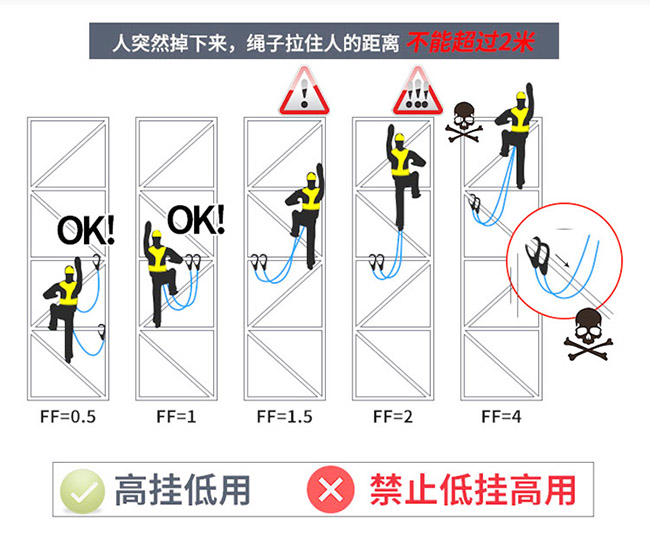 人突然掉下来，绳子拉住人的距离 不能超过2米

OK!

OK!

FF=0.5

FF=1

FF=1.5

FF=2

FF=4

高挂低用

禁止低挂高用